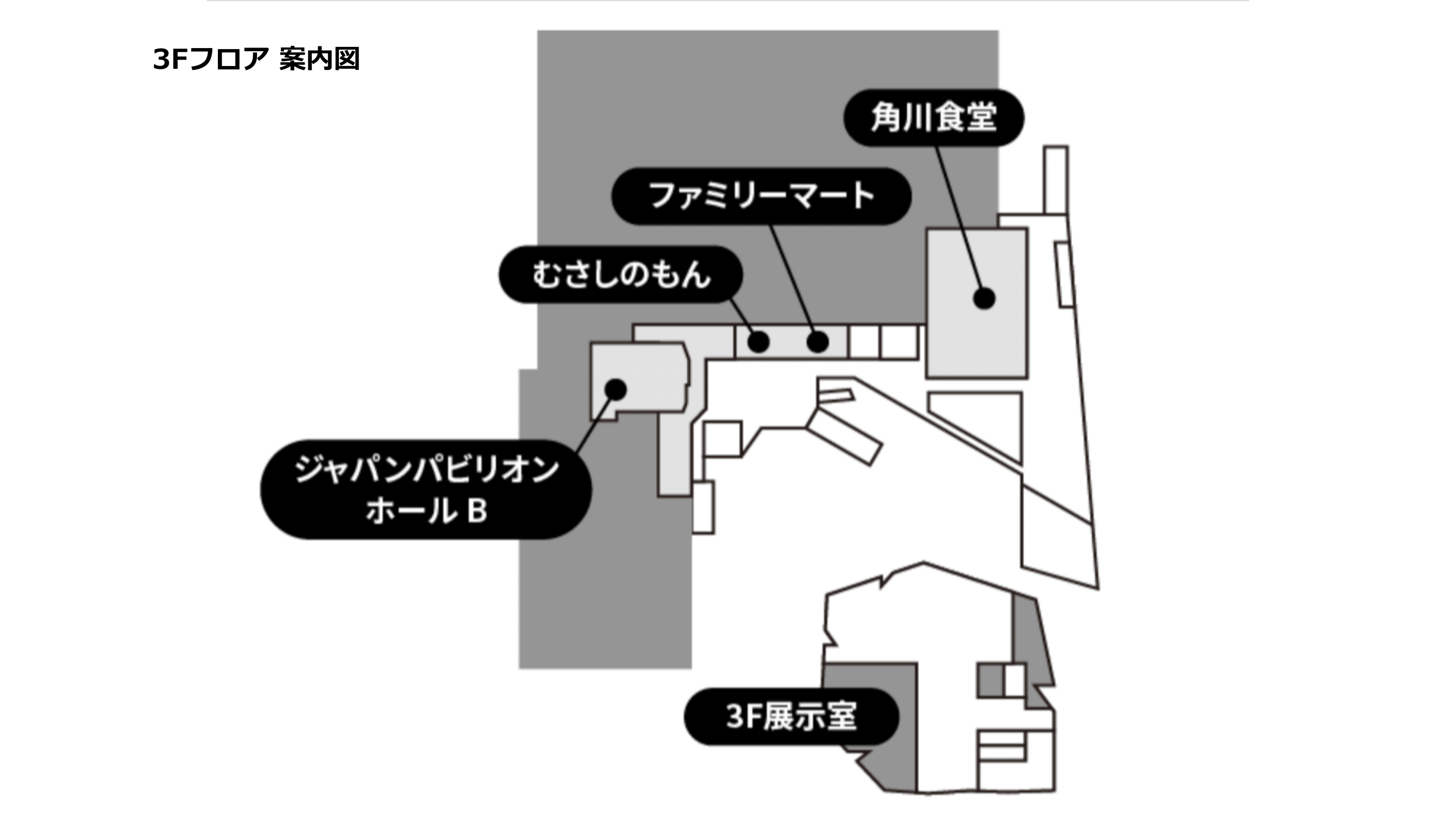 3Fフロア 案内図

角川食堂

ファミリーマート

むさしのもん

ジャパンパビリオン
ホール B

3F展示室